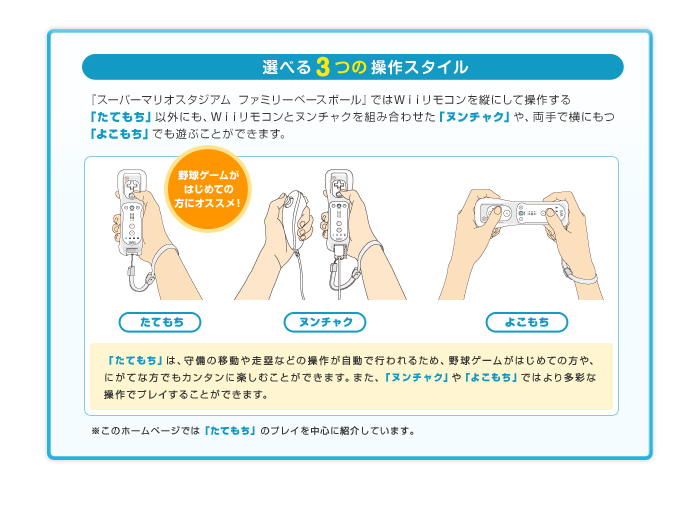 選べる3つの操作スタイル

『スーパーマリオスタジアム ファミリーベースボール』ではWiiリモコンを縦にして操作する「たてもち」以外にも、Wiiリモコンとヌンチャクを組み合わせた「ヌンチャク」や、両手で横にもつ「よこもち」でも遊ぶことができます。

野球ゲームがはじめての方にオススメ!

たてもち

ヌンチャク

よこもち

「たてもち」は、守備の移動や走塁などの操作が自動で行われるため、野球ゲームがはじめての方や、にがてな方でもカンタンに楽しむことができます。また、「ヌンチャク」や「よこもち」ではより多彩な操作でプレイすることができます。

※このホームページでは「たてもち」のプレイを中心に紹介しています。