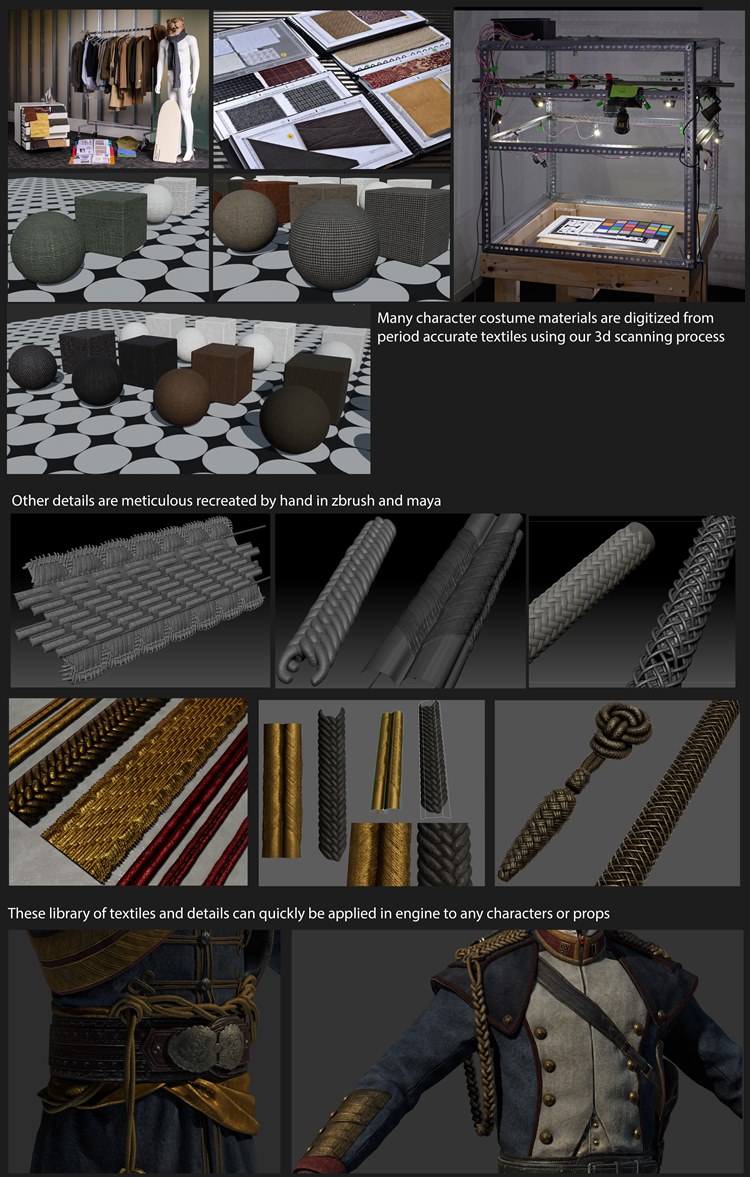 Many character costume materials are digitized from period accurate textiles using our 3d scanning process

Other details are meticulous recreated by hand in zbrush and maya

These library of textiles and details can quickly be applied in engine to any characters or props